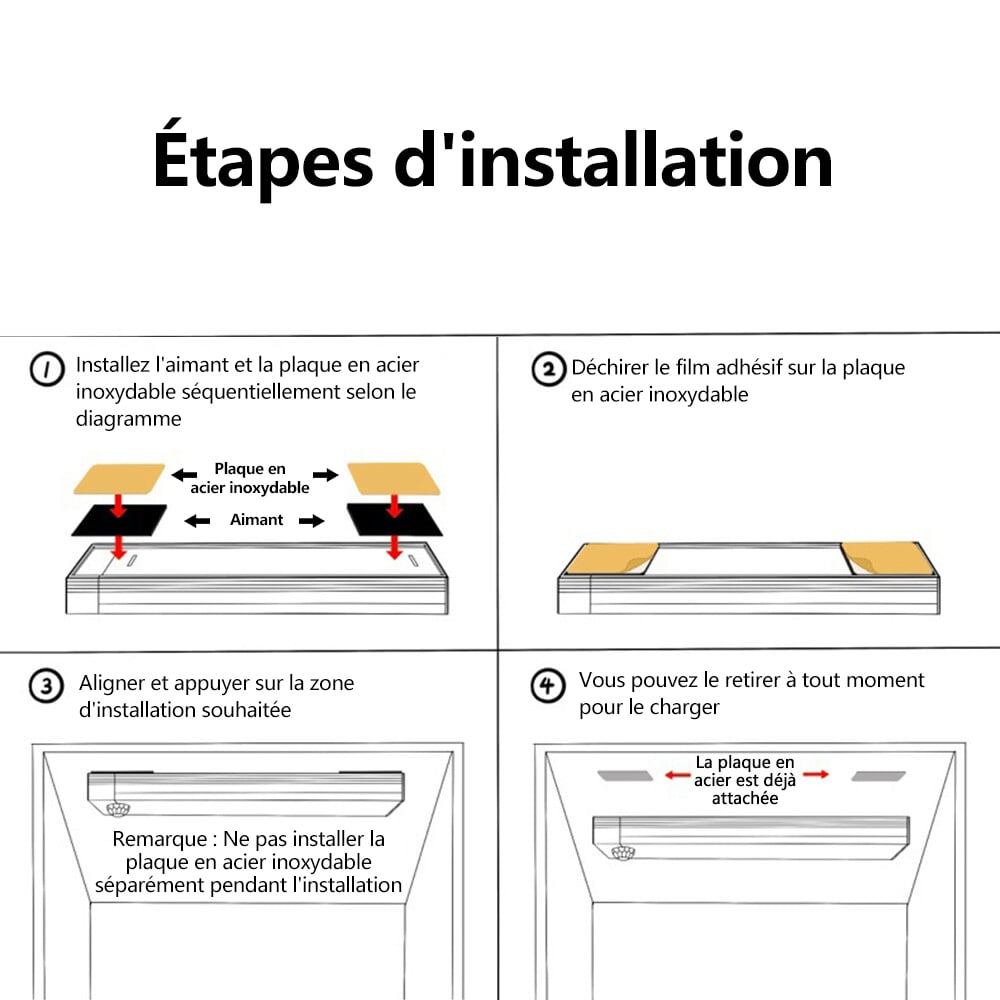 Étapes d'installation

1 Installez l'aimant et la plaque en acier inoxydable séquentiellement selon le diagramme

Plaque en acier inoxydable

Aimant

2 Déchirer le film adhésif sur la plaque en acier inoxydable

3 Aligner et appuyer sur la zone d'installation souhaitée

Remarque : Ne pas installer la plaque en acier inoxydable séparément pendant l'installation

4 Vous pouvez le retirer à tout moment pour le charger

La plaque en acier est déjà attachée