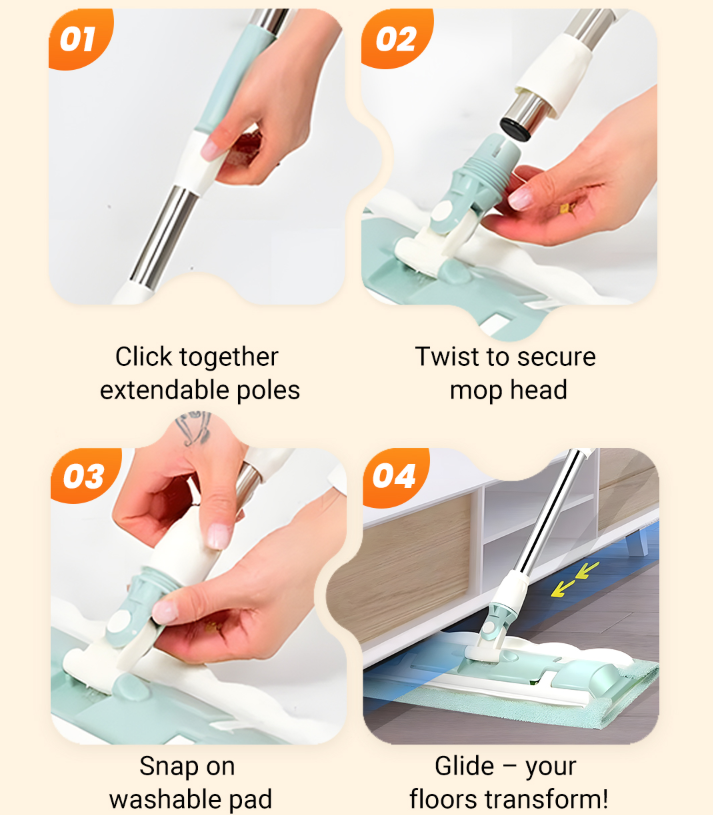 01

Click together extendable poles

02

Twist to secure mop head

03

Snap on washable pad

04

Glide – your floors transform!